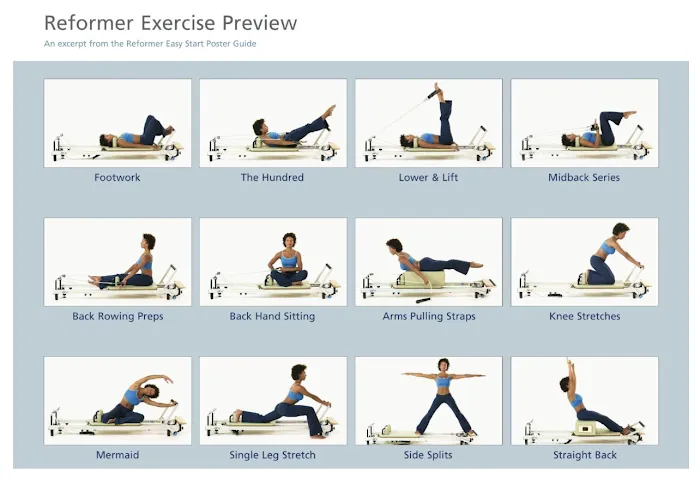 Reformer Exercise Preview

An excerpt from the Reformer Easy Start Poster Guide

Footwork

The Hundred

Lower & Lift

Midback Series

Back Rowing Preps

Back Hand Sitting

Arms Pulling Straps

Knee Stretches

Mermaid

Single Leg Stretch

Side Splits

Straight Back