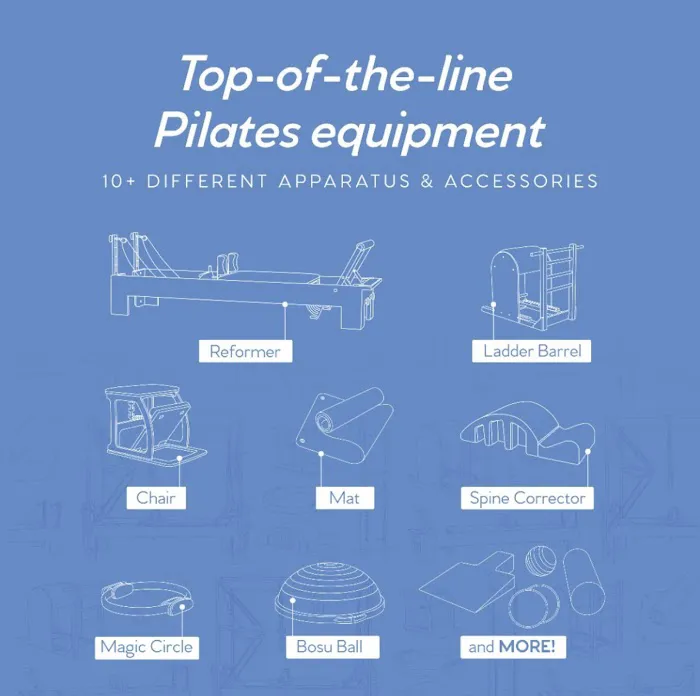 Top-of-the-line Pilates equipment

10+ DIFFERENT APPARATUS & ACCESSORIES

Reformer

Ladder Barrel

Chair

Mat

Spine Corrector

Magic Circle

Bosu Ball

and MORE!